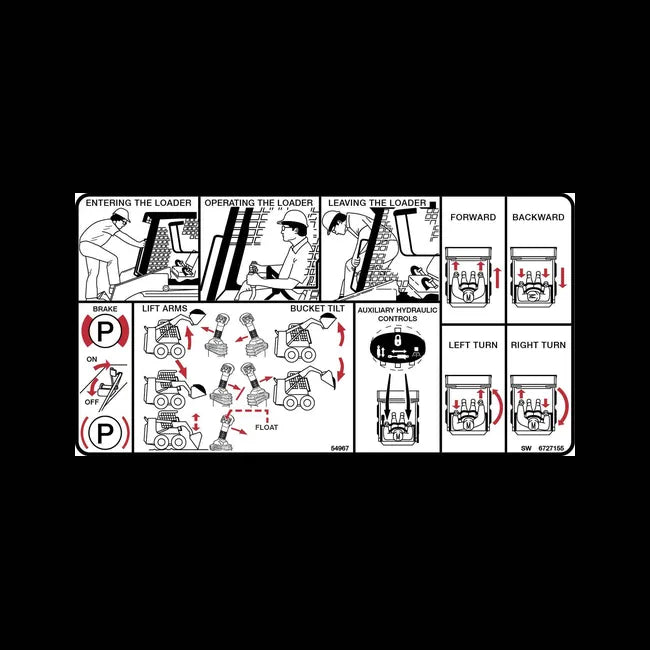 ENTERING THE LOADER

OPERATING THE LOADER

LEAVING THE LOADER

FORWARD

BACKWARD

BRAKE

P

ON

OFF

P

LIFT ARMS

BUCKET TILT

FLOAT

54967

AUXILIARY HYDRAULIC CONTROLS

LEFT TURN

RIGHT TURN

SW 6727155